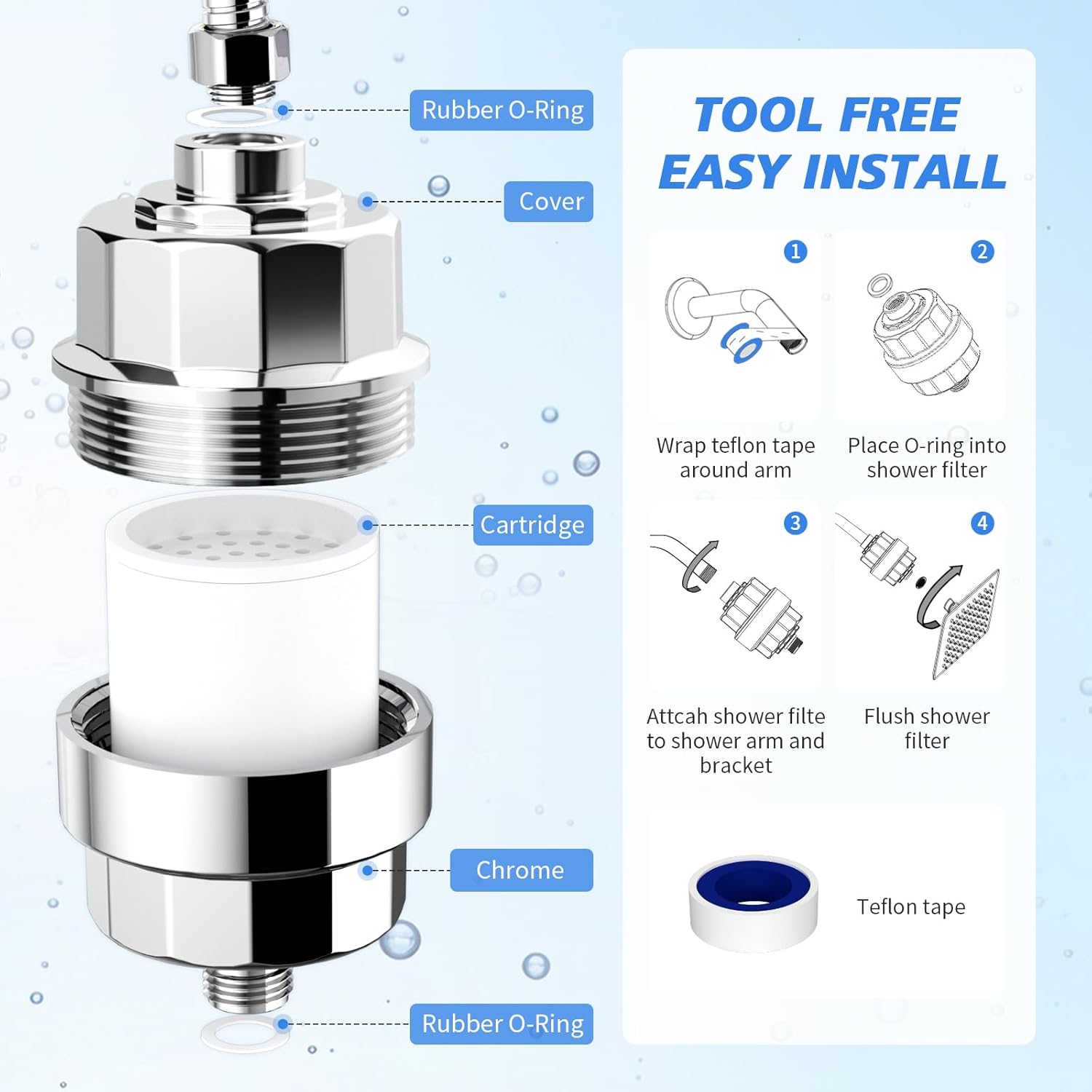 Rubber O-Ring

Cover

Cartridge

Chrome

Rubber O-Ring

TOOL FREE EASY INSTALL

1

Wrap teflon tape around arm

2

Place O-ring into shower filter

3

Attcah shower filte to shower arm and bracket

4

Flush shower filter

Teflon tape