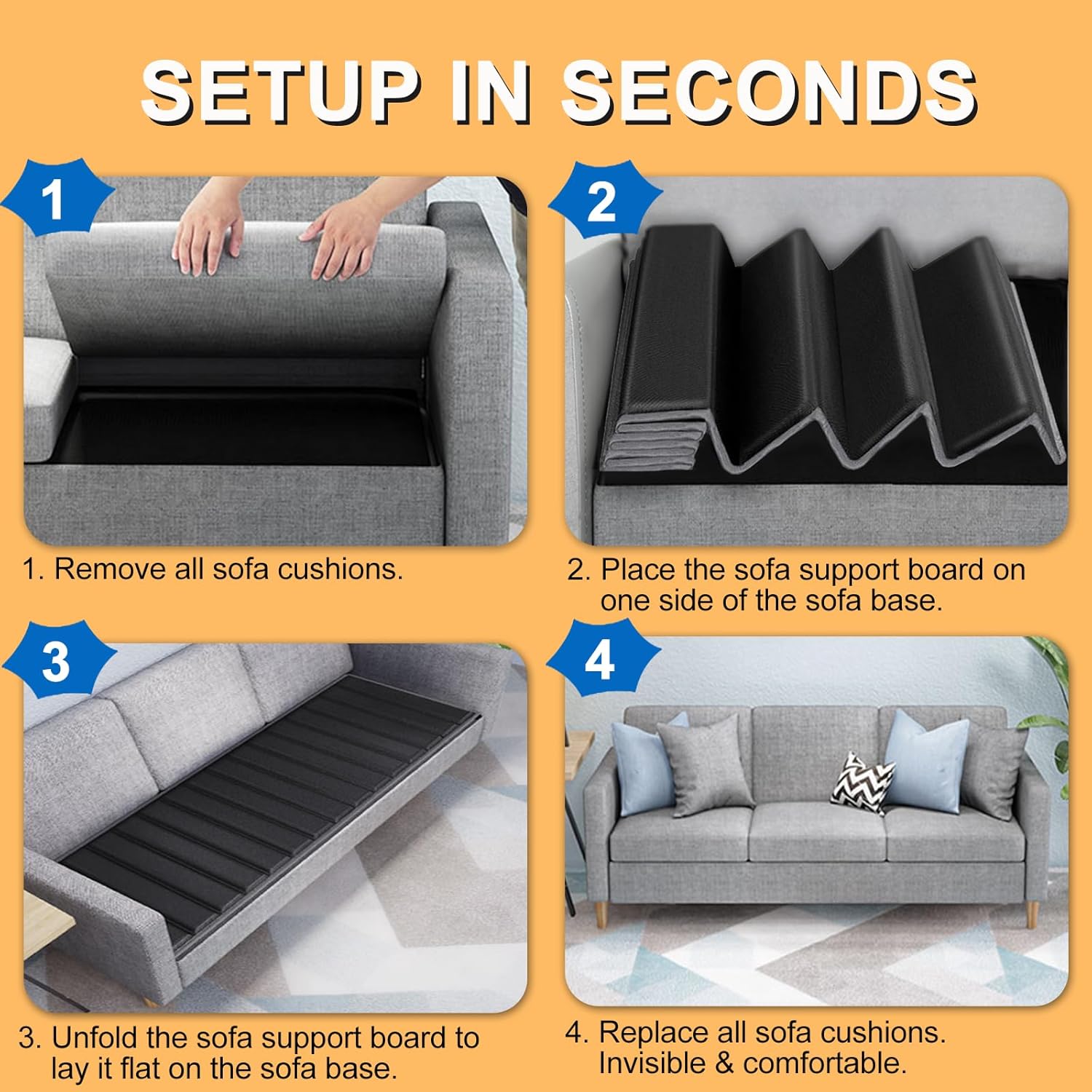 SETUP IN SECONDS

1

1. Remove all sofa cushions.

2

2. Place the sofa support board on one side of the sofa base.

3

3. Unfold the sofa support board to lay it flat on the sofa base.

4

4. Replace all sofa cushions. Invisible & comfortable.