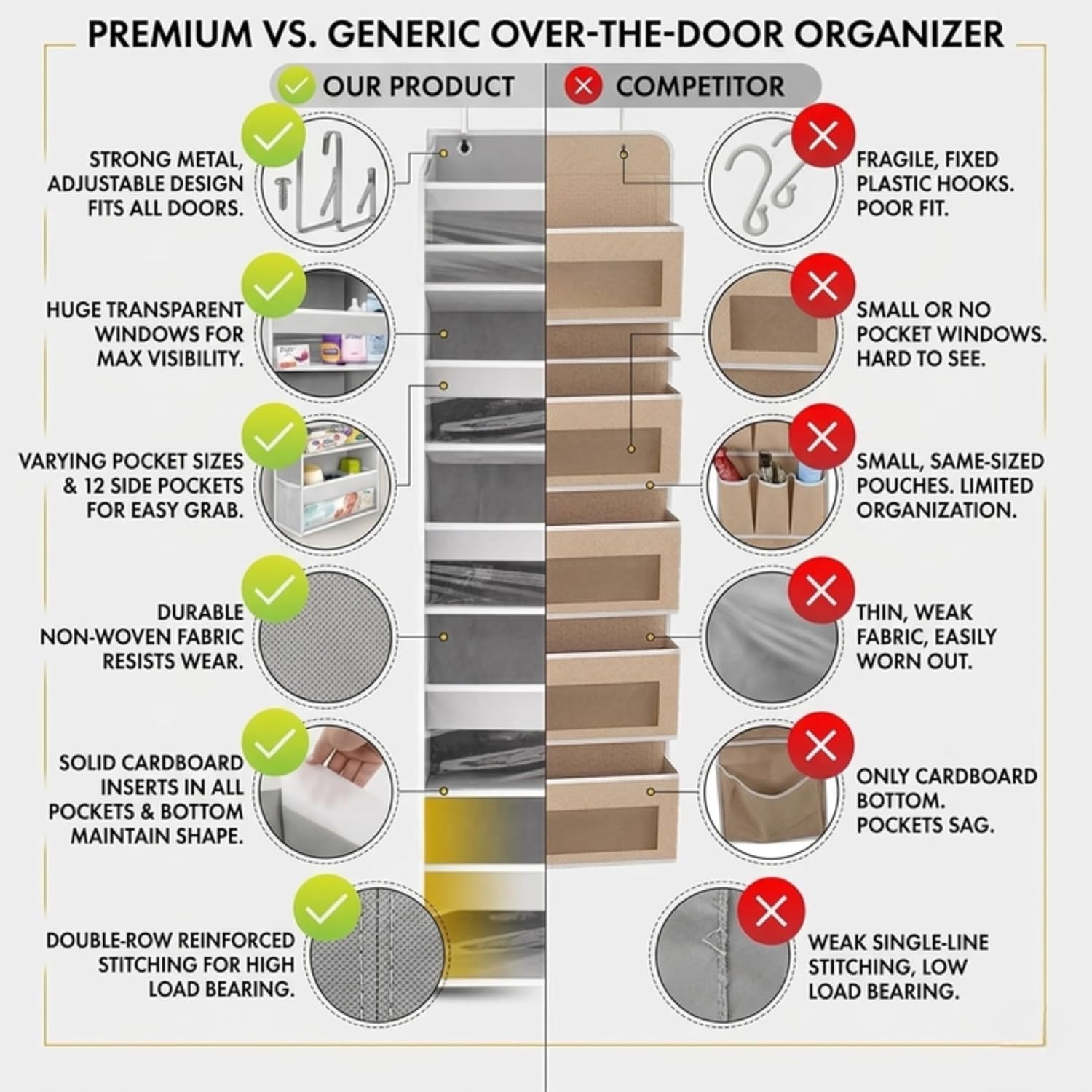 PREMIUM VS. GENERIC OVER-THE-DOOR ORGANIZER

OUR PRODUCT

STRONG METAL, ADJUSTABLE DESIGN FITS ALL DOORS.

HUGE TRANSPARENT WINDOWS FOR MAX VISIBILITY.

VARYING POCKET SIZES & 12 SIDE POCKETS FOR EASY GRAB.

DURABLE NON-WOVEN FABRIC RESISTS WEAR.

SOLID CARDBOARD INSERTS IN ALL POCKETS & BOTTOM MAINTAIN SHAPE.

DOUBLE-ROW REINFORCED STITCHING FOR HIGH LOAD BEARING.

COMPETITOR

FRAGILE, FIXED PLASTIC HOOKS. POOR FIT.

SMALL OR NO POCKET WINDOWS. HARD TO SEE.

SMALL, SAME-SIZED POUCHES. LIMITED ORGANIZATION.

THIN, WEAK FABRIC, EASILY WORN OUT.

ONLY CARDBOARD BOTTOM. POCKETS SAG.

WEAK SINGLE-LINE STITCHING, LOW LOAD BEARING.