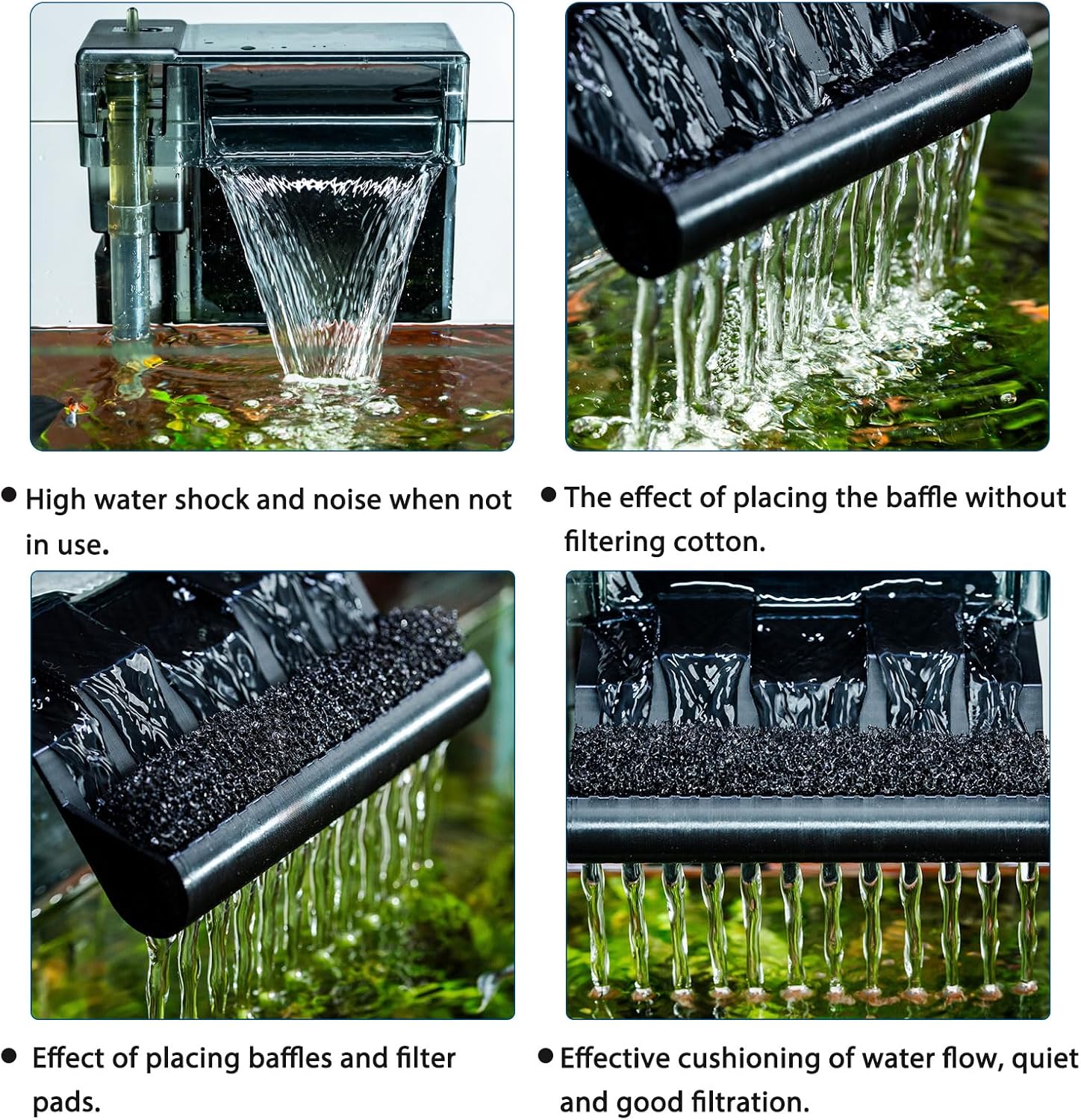 ● High water shock and noise when not in use.

● The effect of placing the baffle without filtering cotton.

● Effect of placing baffles and filter pads.

● Effective cushioning of water flow, quiet and good filtration.