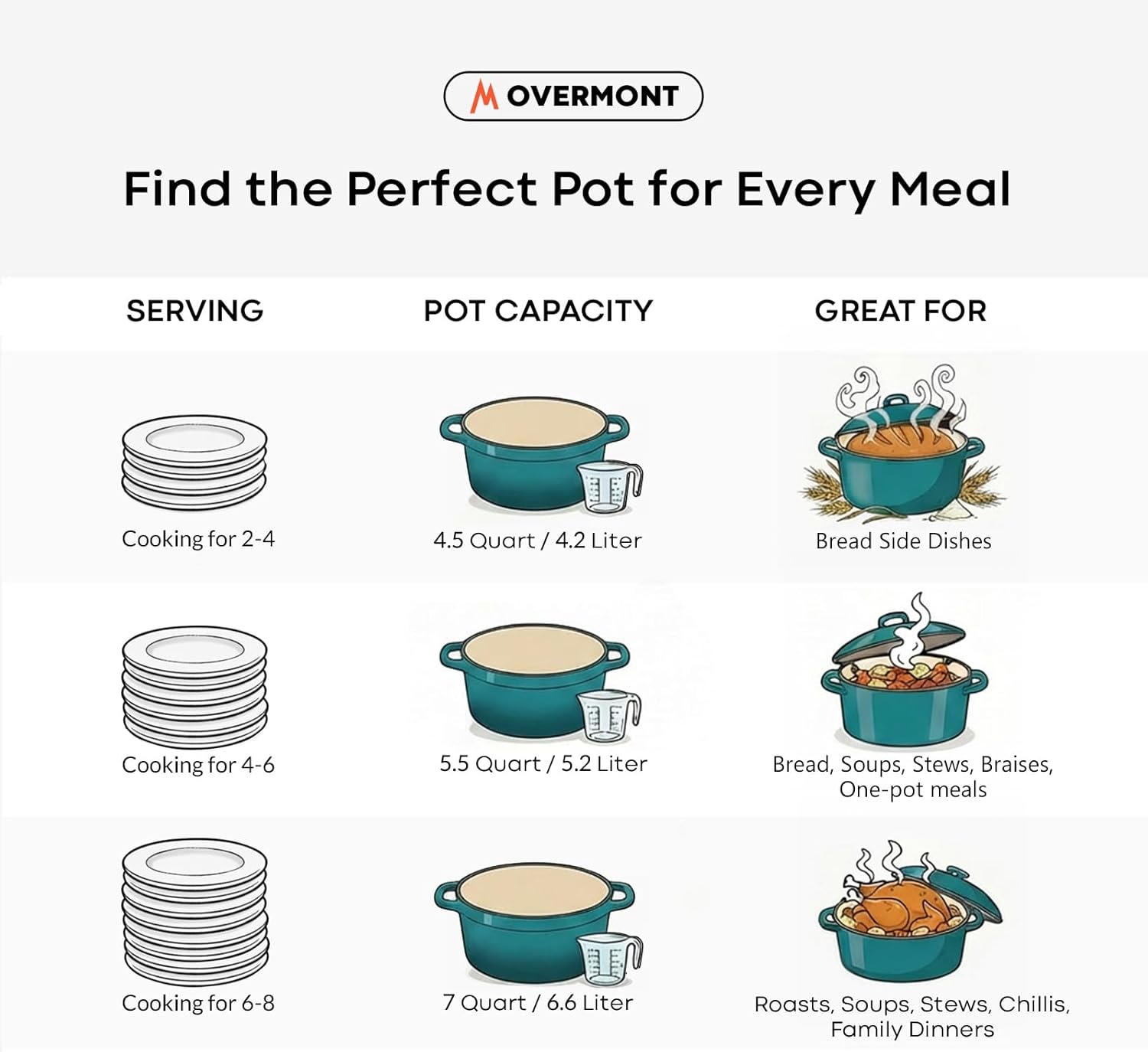 OVERMONT

Find the Perfect Pot for Every Meal

| SERVING | POT CAPACITY | GREAT FOR |
|---|---|---|
| Cooking for 2-4 | 4.5 Quart / 4.2 Liter | Bread Side Dishes |
| Cooking for 4-6 | 5.5 Quart / 5.2 Liter | Bread, Soups, Stews, Braises, One-pot meals |
| Cooking for 6-8 | 7 Quart / 6.6 Liter | Roasts, Soups, Stews, Chillis, Family Dinners |